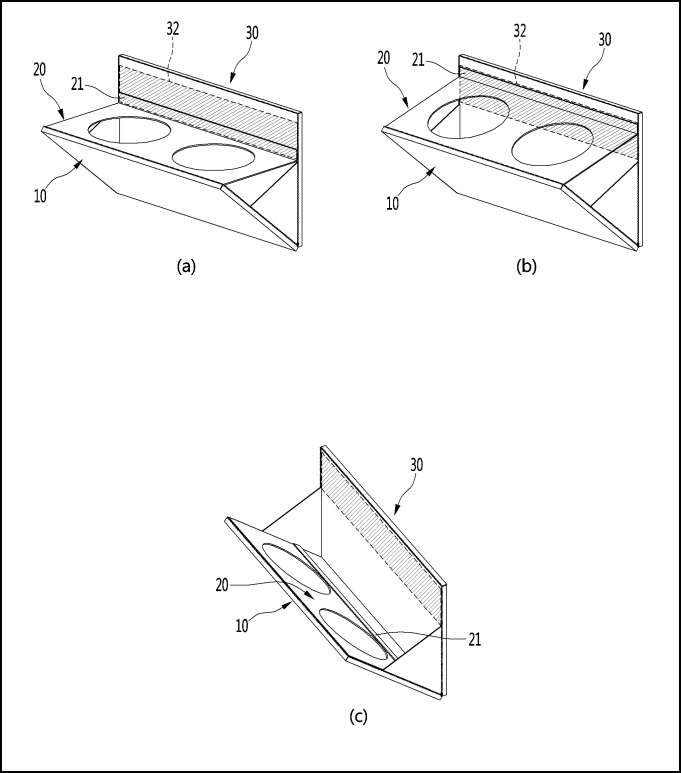 32
30
20
21
10
(a)

32
30
20
21
10
(b)

30
20
10
21
(c)