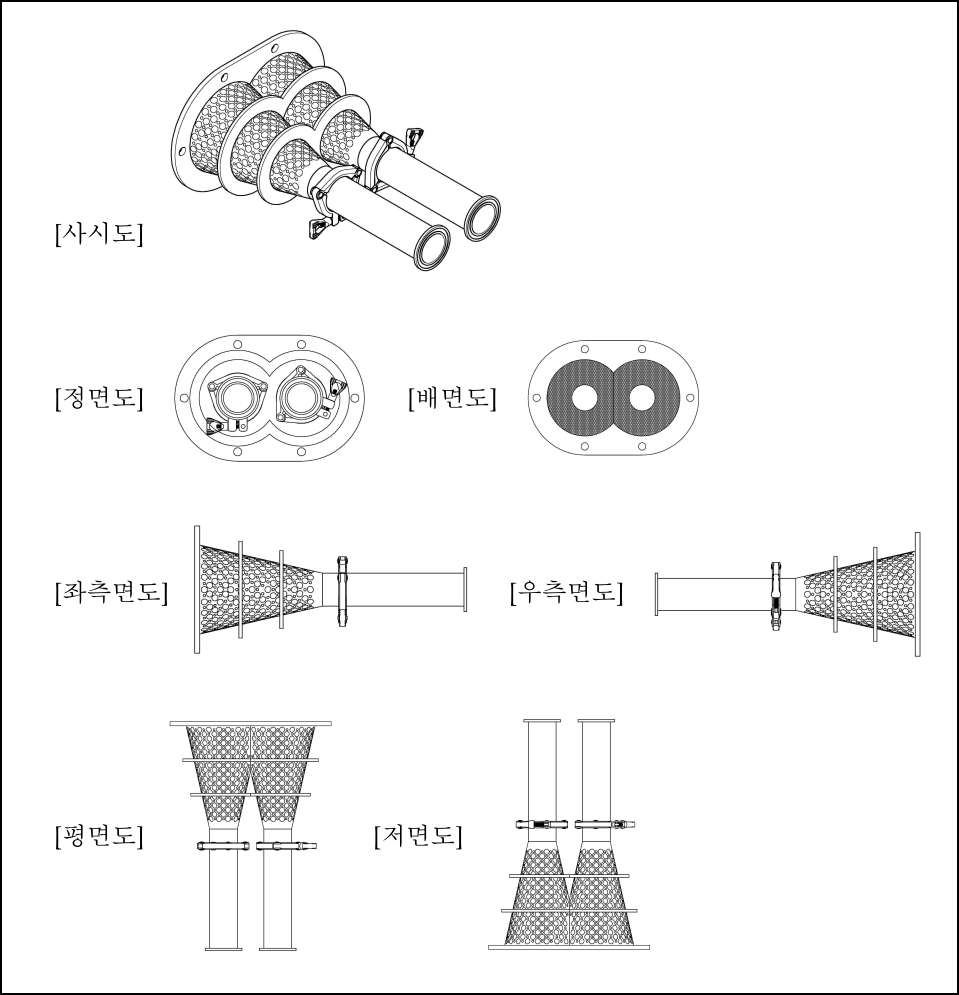 [사시도]

[정면도]

[배면도]

[좌측면도]

[우측면도]

[평면도]

[저면도]