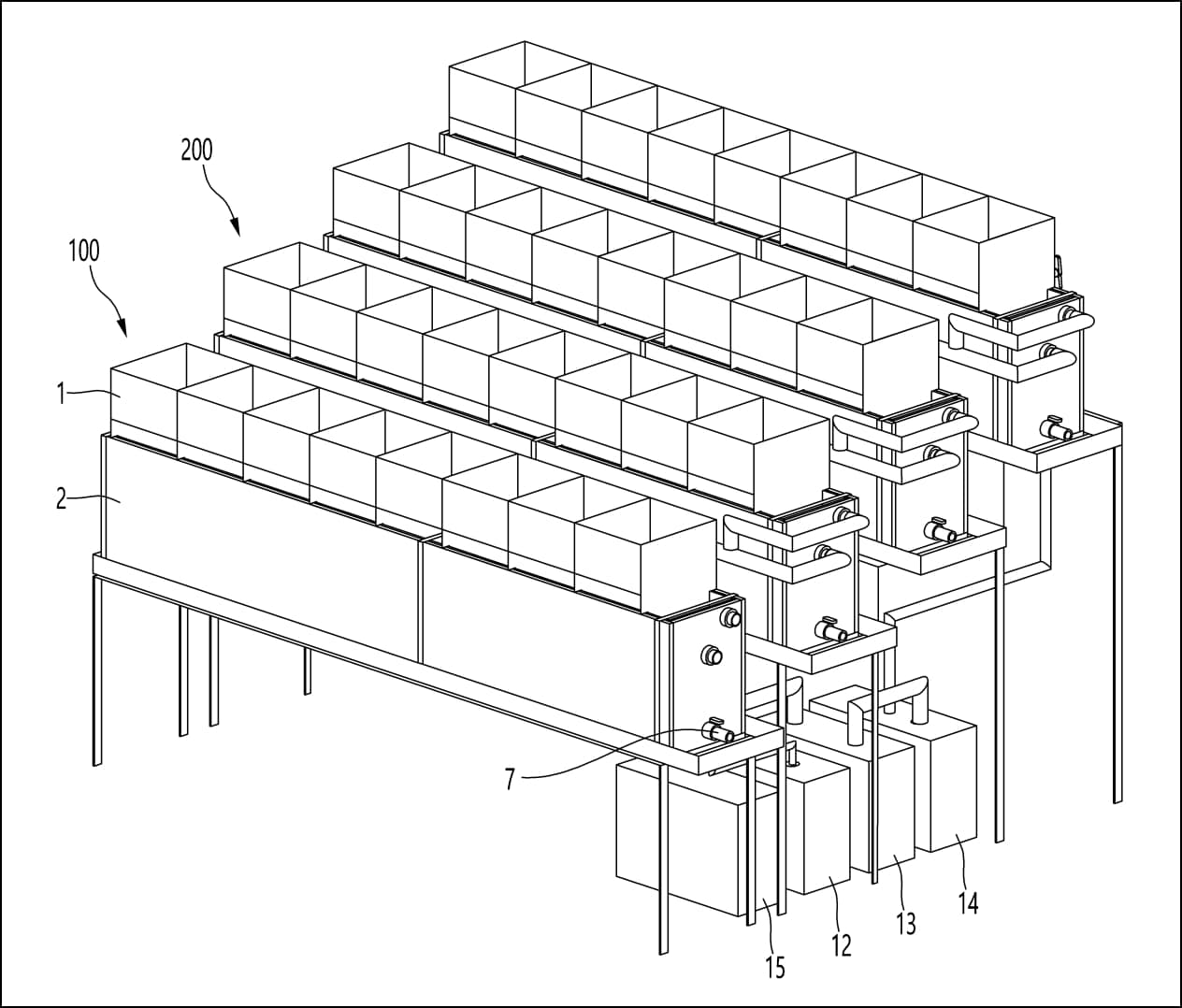 200

100

1

2

7

15

12

13

14