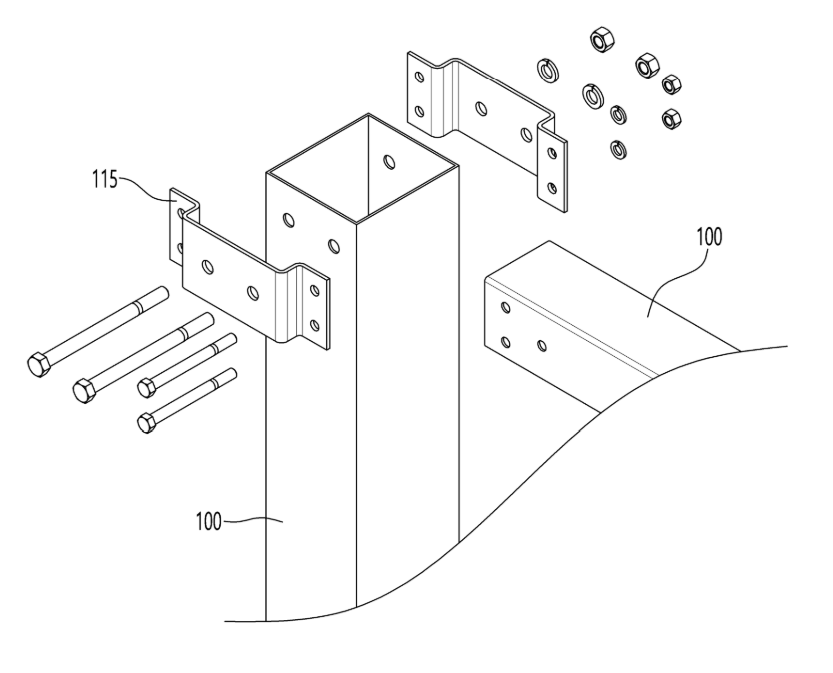 115

100

100