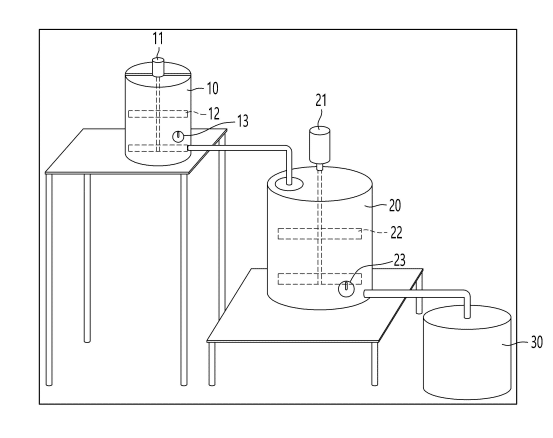 11
10
12
13
21
20
22
23
30