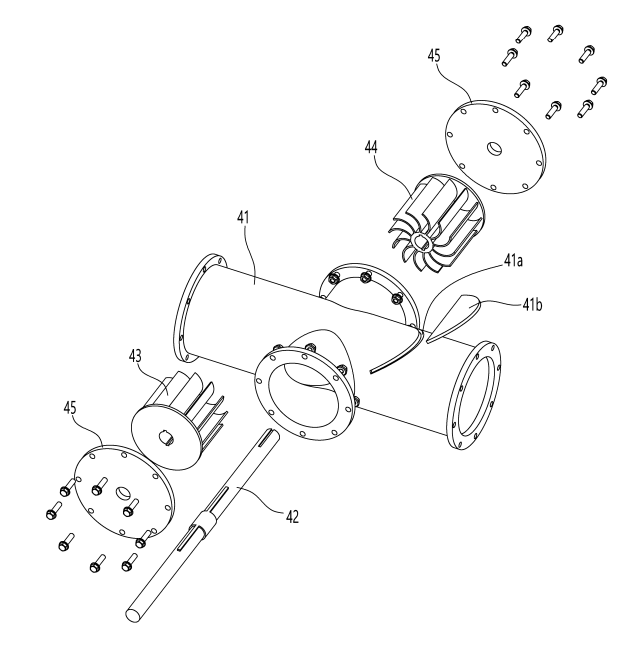 45
44
41
41a
41b
43
45
42