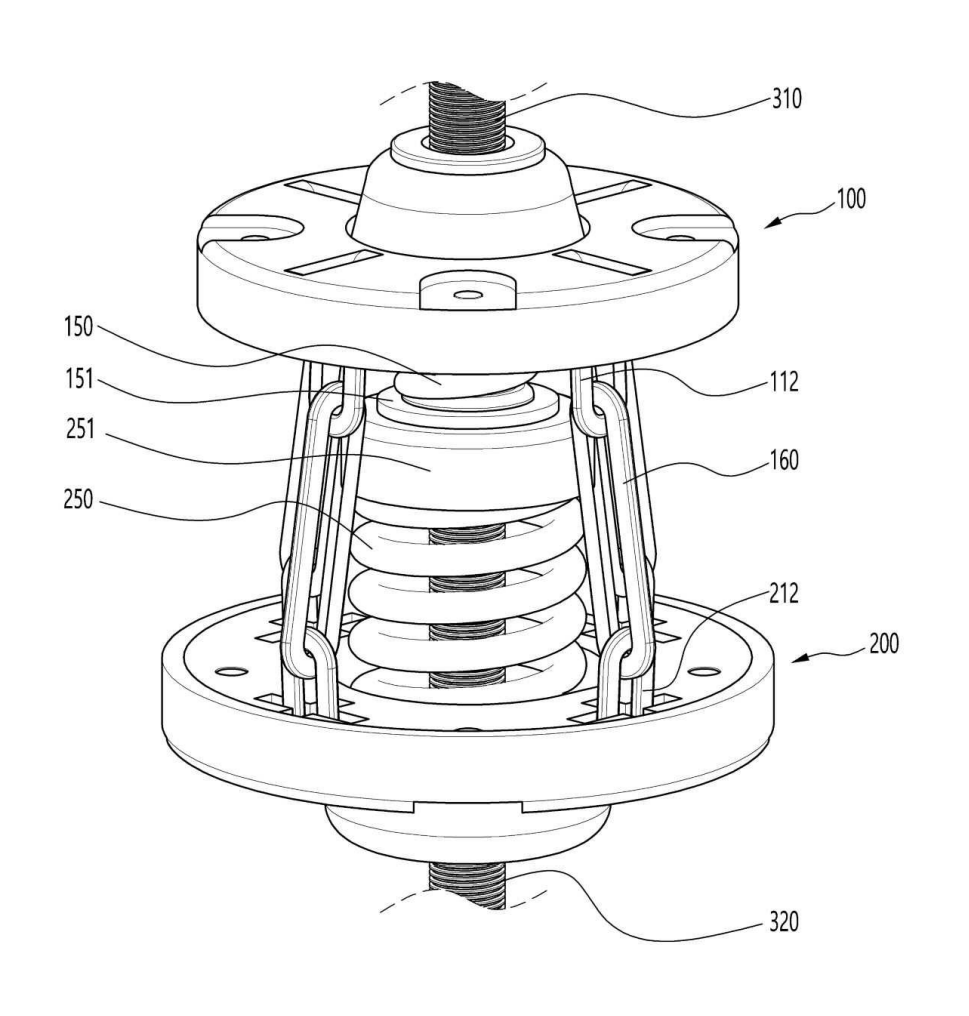 310

100

150

151

112

251

160

250

212

200

320