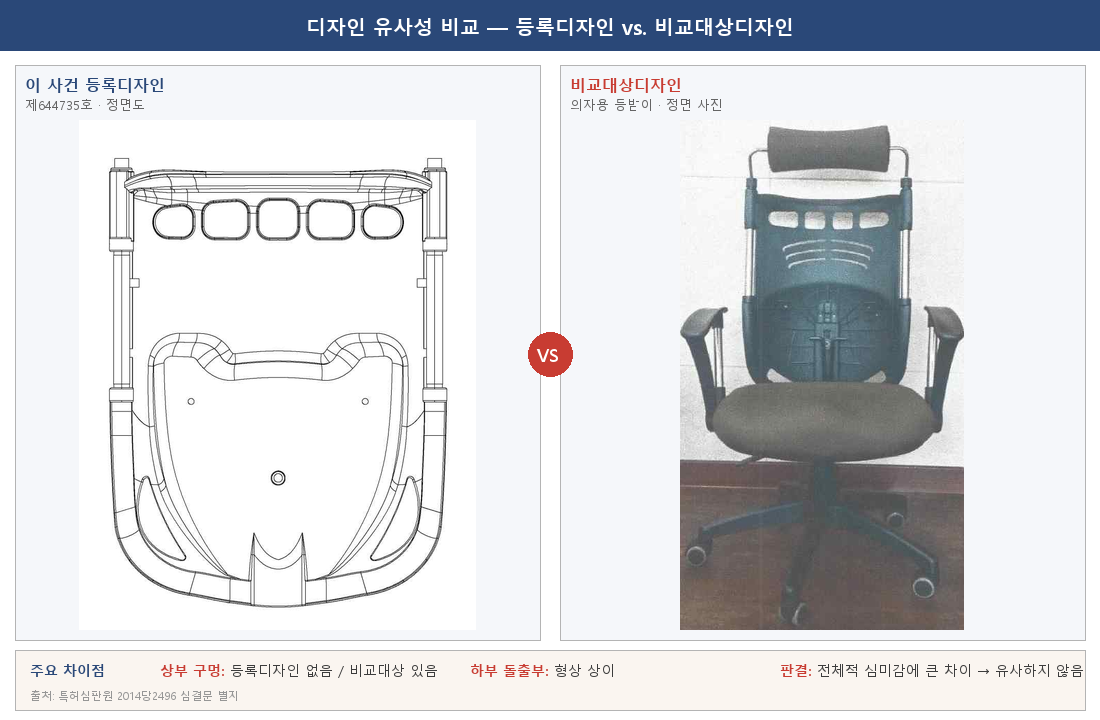 디자인 유사성 비교 — 등록디자인 vs. 비교대상디자인

이 사건 등록디자인
제644735호 · 정면도

VS

비교대상디자인
의자용 등받이 · 정면 사진

주요 차이점 상부 구멍: 등록디자인 없음 / 비교대상 있음 하부 돌출부: 형상 상이 판결: 전체적 심미감에 큰 차이 → 유사하지 않음

출처: 특허심판원 2014당2496 심결문 별지